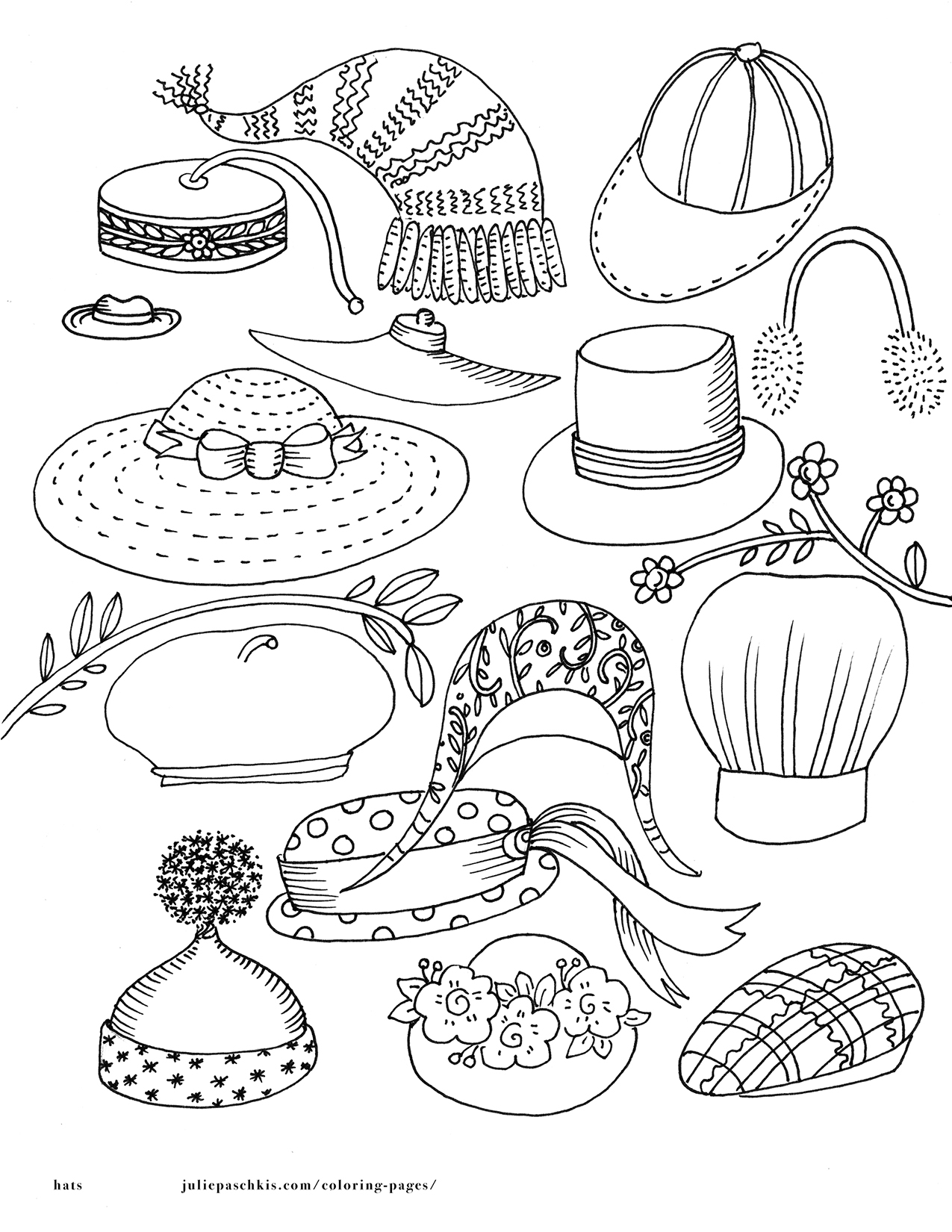 hats

juliepaschkis.com/coloring-pages/